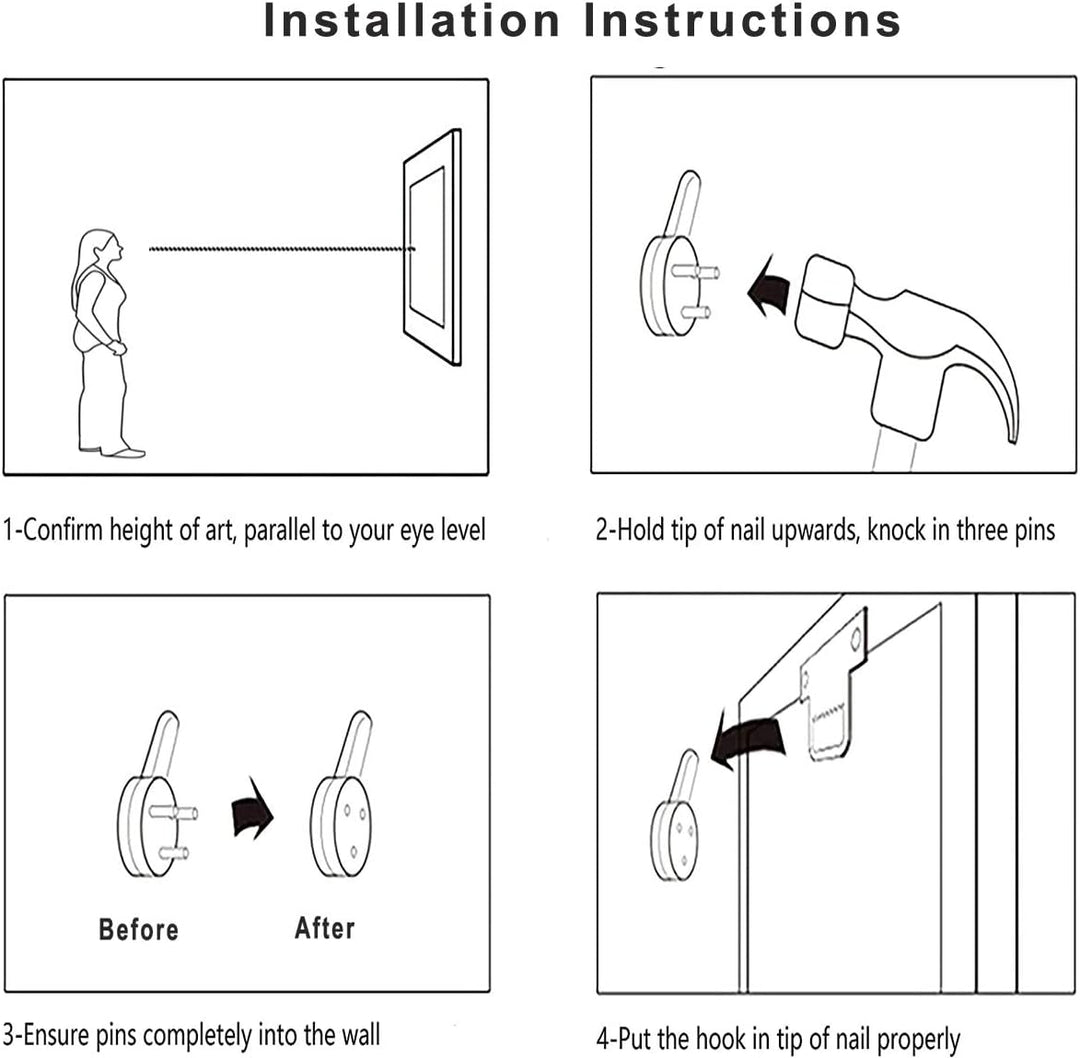 Installation Instructions

1-Confirm height of art, parallel to your eye level

2-Hold tip of nail upwards, knock in three pins

Before

After

3-Ensure pins completely into the wall

4-Put the hook in tip of nail properly